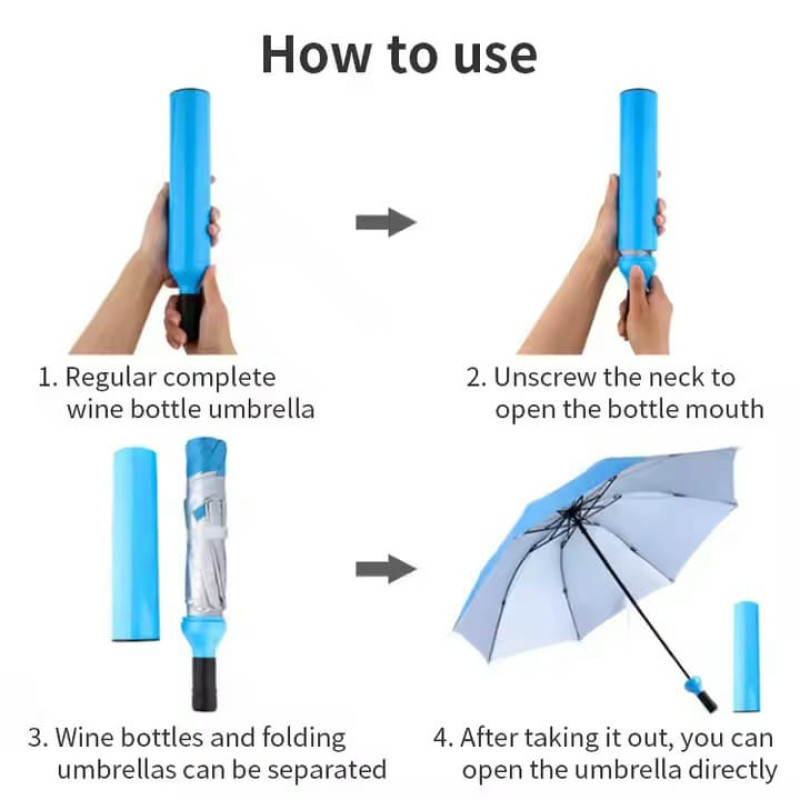 How to use

1. Regular complete wine bottle umbrella

2. Unscrew the neck to open the bottle mouth

3. Wine bottles and folding umbrellas can be separated

4. After taking it out, you can open the umbrella directly